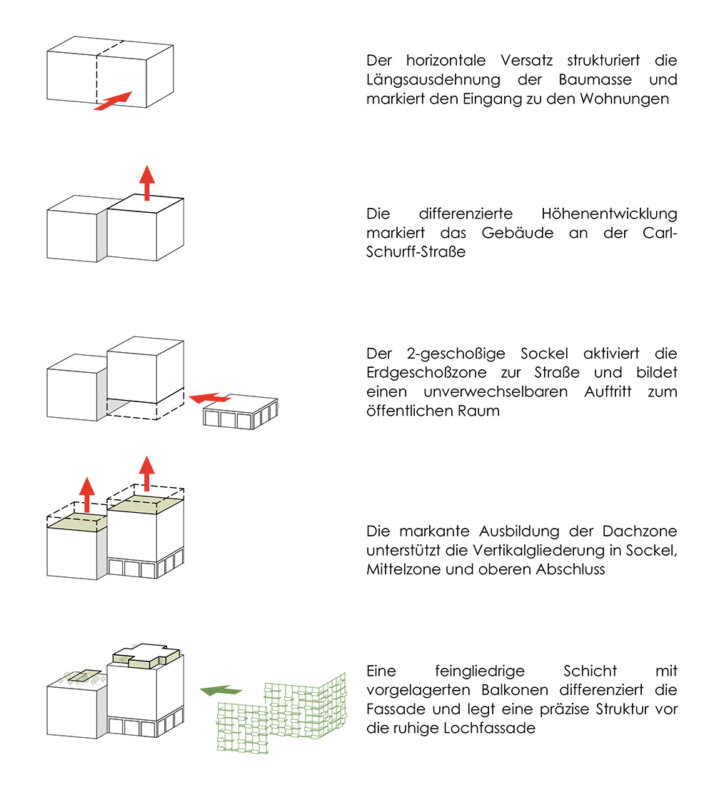 Der horizontale Versatz strukturiert die Längsausdehnung der Baumasse und markiert den Eingang zu den Wohnungen

Die differenzierte Höhenentwicklung markiert das Gebäude an der Carl-Schurff-Straße

Der 2-geschoßige Sockel aktiviert die Erdgeschoßzone zur Straße und bildet einen unverwechselbaren Auftritt zum öffentlichen Raum

Die markante Ausbildung der Dachzone unterstützt die Vertikalgliederung in Sockel, Mittelzone und oberen Abschluss

Eine feingliedrige Schicht mit vorgelagerten Balkonen differenziert die Fassade und legt eine präzise Struktur vor die ruhige Lochfassade